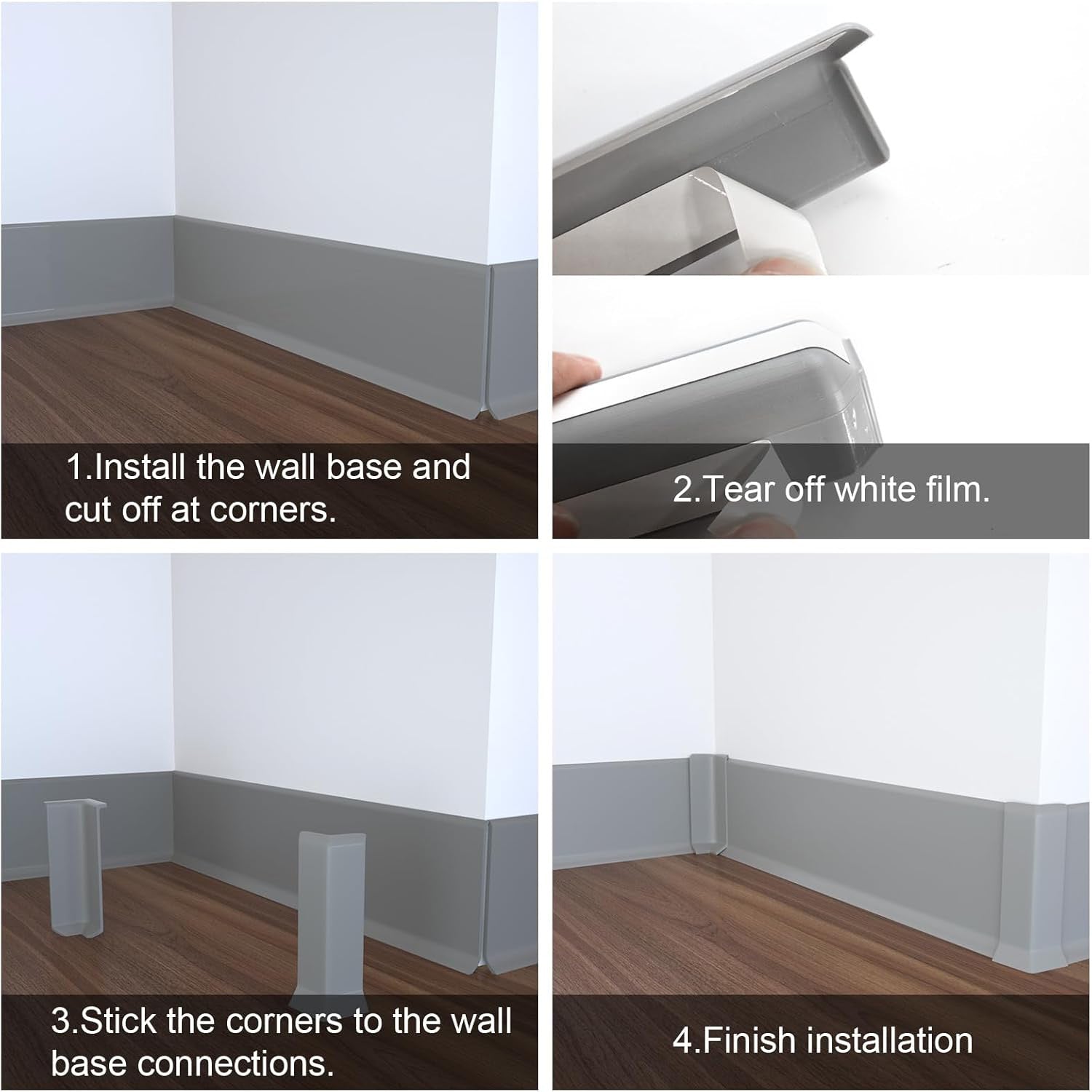 1.Install the wall base and cut off at corners.

2.Tear off white film.

3.Stick the corners to the wall base connections.

4.Finish installation