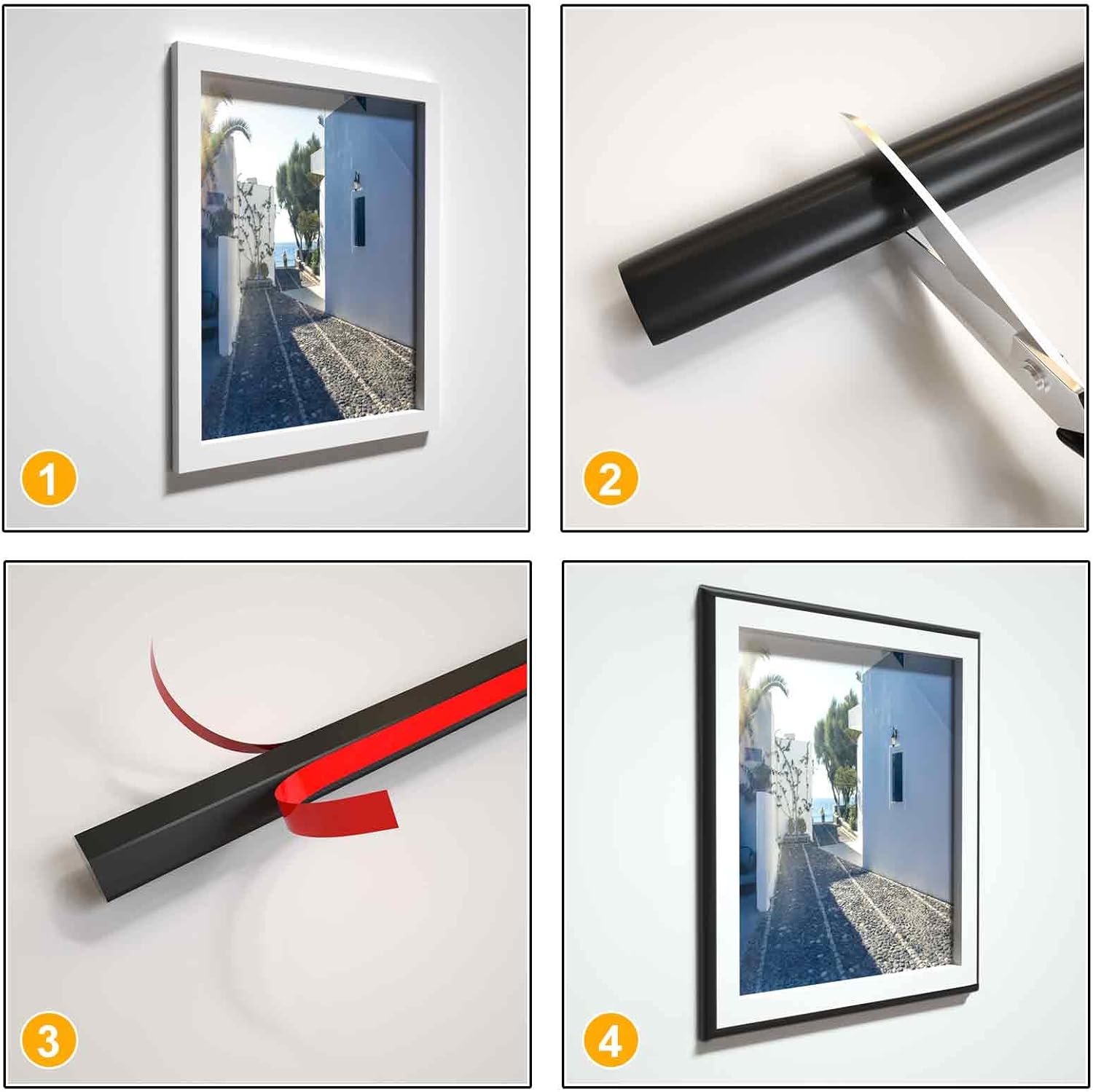 1

2

3

4