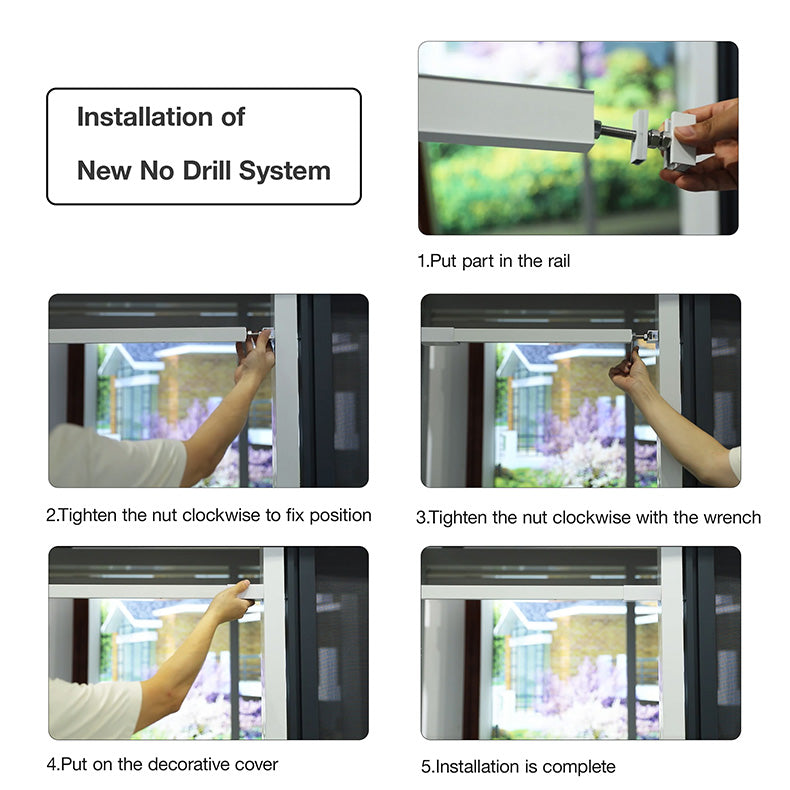 Installation of
New No Drill System

1.Put part in the rail

2.Tighten the nut clockwise to fix position

3.Tighten the nut clockwise with the wrench

4.Put on the decorative cover

5.Installation is complete