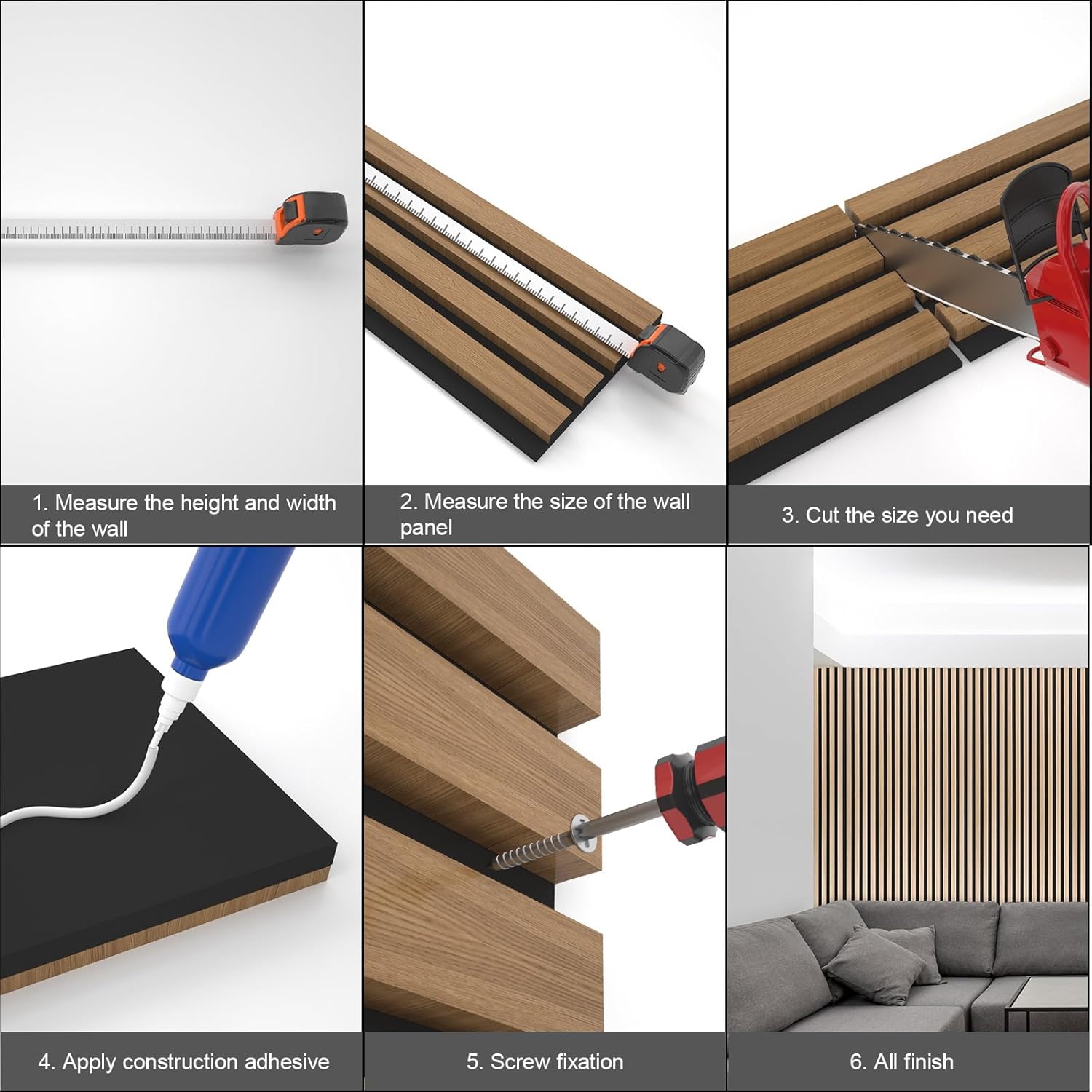 1. Measure the height and width of the wall

2. Measure the size of the wall panel

3. Cut the size you need

4. Apply construction adhesive

5. Screw fixation

6. All finish